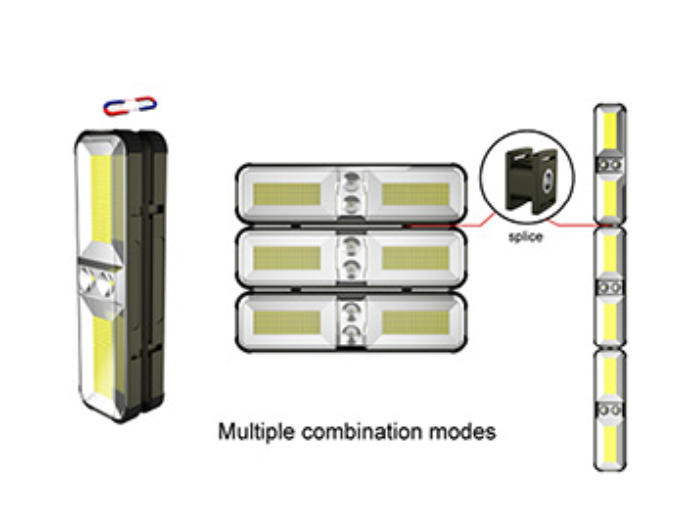 splice

Multiple combination modes